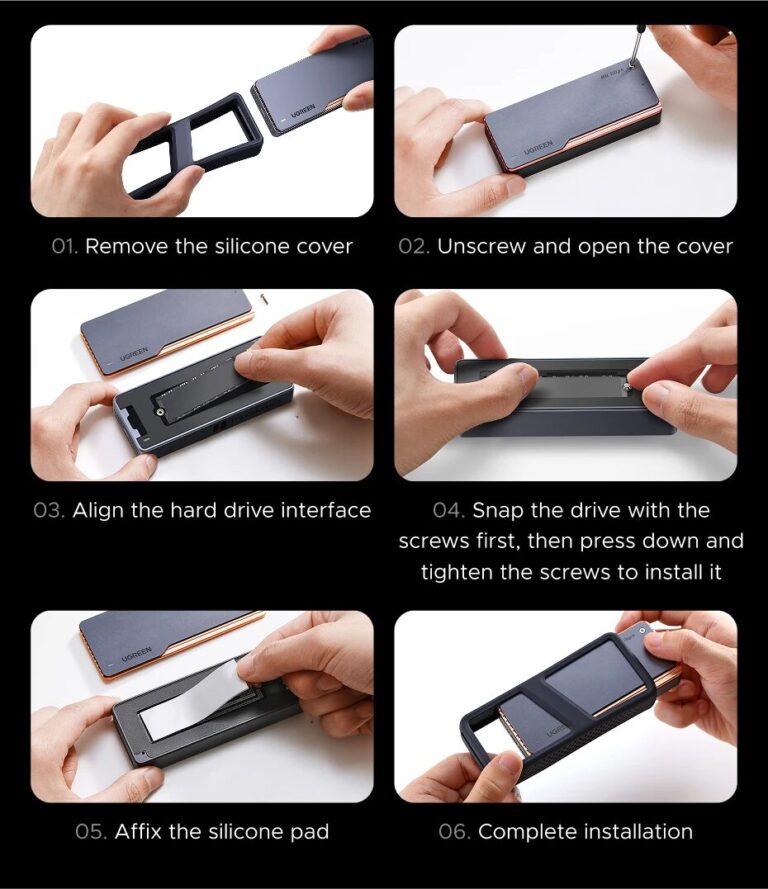 UGREEN

01. Remove the silicone cover

UGREEN

02. Unscrew and open the cover

UGREEN

03. Align the hard drive interface

04. Snap the drive with the screws first, then press down and tighten the screws to install it

UGREEN

05. Affix the silicone pad

06. Complete installation