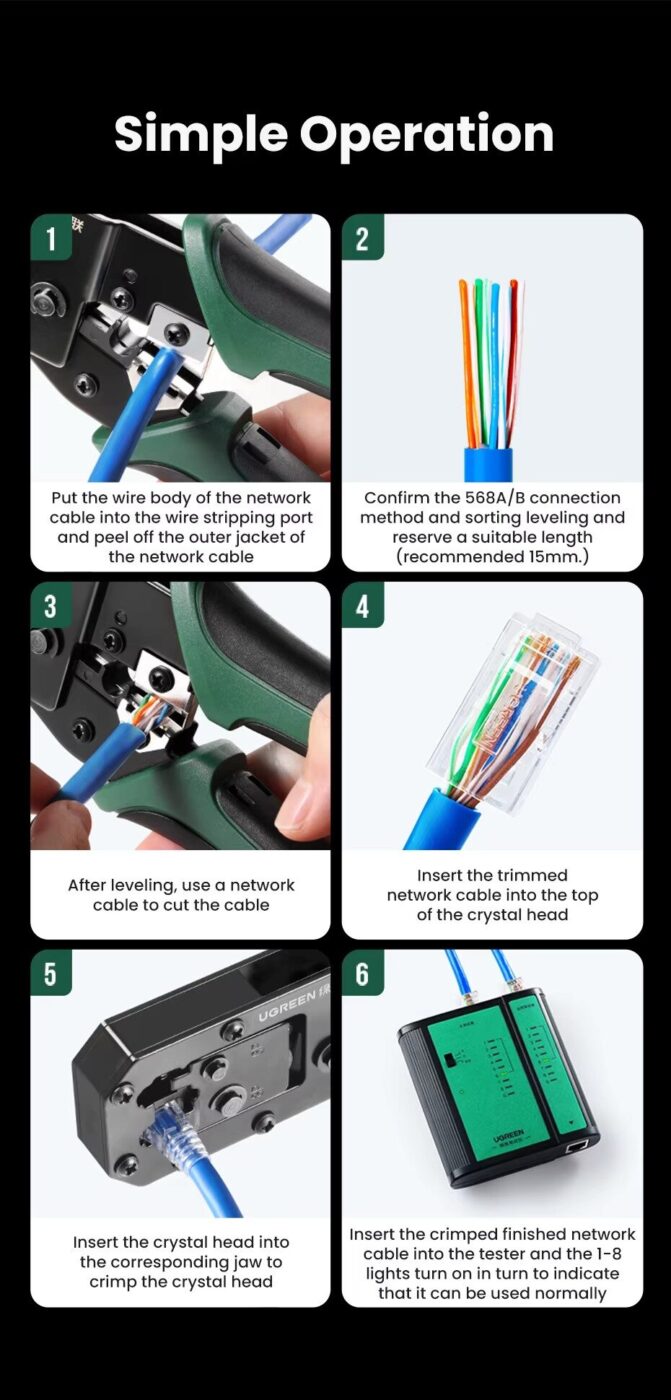 Simple Operation

1

Put the wire body of the network cable into the wire stripping port and peel off the outer jacket of the network cable

2

Confirm the 568A/B connection method and sorting leveling and reserve a suitable length (recommended 15mm.)

3

After leveling, use a network cable to cut the cable

4

Insert the trimmed network cable into the top of the crystal head

5

UGREEN

Insert the crystal head into the corresponding jaw to crimp the crystal head

6

UGREEN

Insert the crimped finished network cable into the tester and the 1-8 lights turn on in turn to indicate that it can be used normally